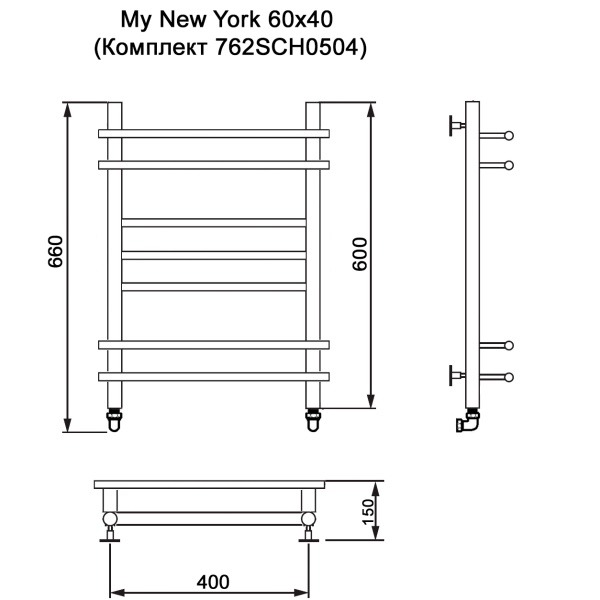 My New York 60x40
(Комплект 762SCH0504)

660

600

150

400